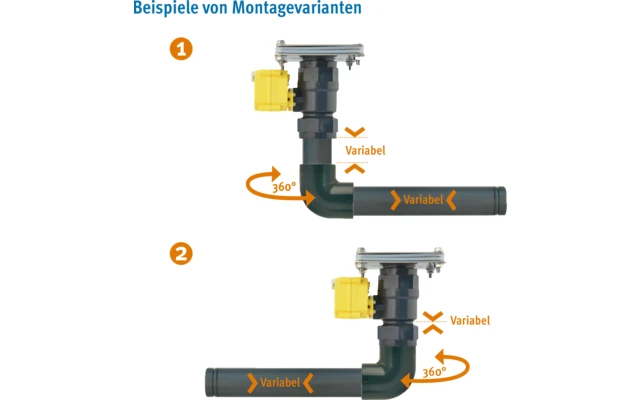 Beispiele von Montagevarianten

1

Variabel

360°

Variabel

2

Variabel

360°

Variabel